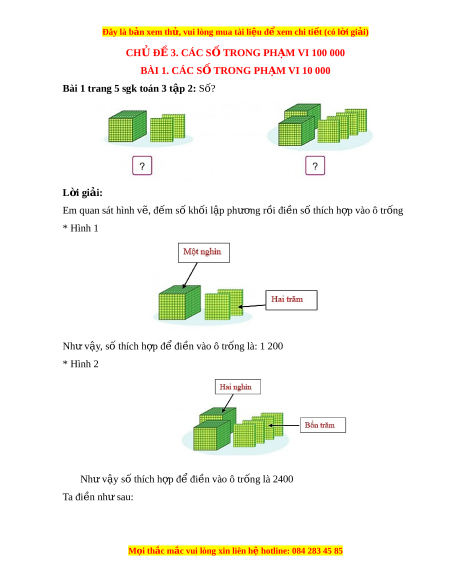 Đây là bản xem thử, vui lòng mua tài liệu để xem chi tiết (có lời giải)

CHỦ ĐỀ 3. CÁC SỐ TRONG PHẠM VI 100 000

BÀI 1. CÁC SỐ TRONG PHẠM VI 10 000

Bài 1 trang 5 sgk toán 3 tập 2: Số?

?

?

Lời giải:

Em quan sát hình vẽ, đếm số khối lập phương rồi điền số thích hợp vào ô trống

* Hình 1

Một nghìn

Hai trăm

Như vậy, số thích hợp để điền vào ô trống là: 1 200

* Hình 2

Hai nghìn

Bốn trăm

Như vậy số thích hợp để điền vào ô trống là 2400

Ta điền như sau:

Mọi thắc mắc vui lòng xin liên hệ hotline: 084 283 45 85