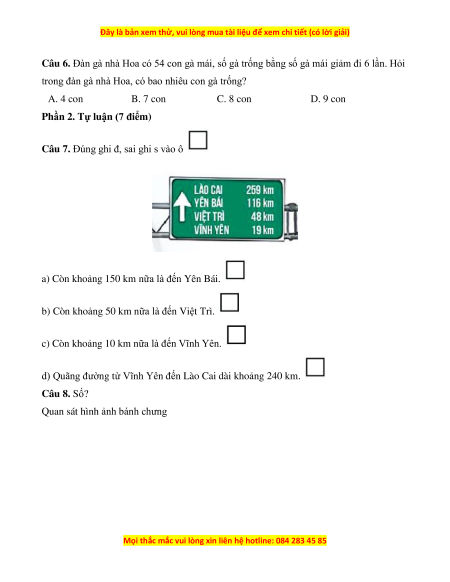 Đây là bản xem thử, vui lòng mua tài liệu để xem chi tiết (có lời giải)

**Câu 6.** Đàn gà nhà Hoa có 54 con gà mái, số gà trống bằng số gà mái giảm đi 6 lần. Hỏi trong đàn gà nhà Hoa, có bao nhiêu con gà trống?

A. 4 con B. 7 con C. 8 con D. 9 con

**Phần 2. Tự luận (7 điểm)**

**Câu 7.** Đúng ghi đ, sai ghi s vào ô

LÀO CAI 259 km
YÊN BÁI 116 km
VIỆT TRÌ 48 km
VĨNH YÊN 19 km

a) Còn khoảng 150 km nữa là đến Yên Bái.

b) Còn khoảng 50 km nữa là đến Việt Trì.

c) Còn khoảng 10 km nữa là đến Vĩnh Yên.

d) Quãng đường từ Vĩnh Yên đến Lào Cai dài khoảng 240 km.

**Câu 8.** Số?

Quan sát hình ảnh bánh chưng

Mọi thắc mắc vui lòng xin liên hệ hotline: 084 283 45 85