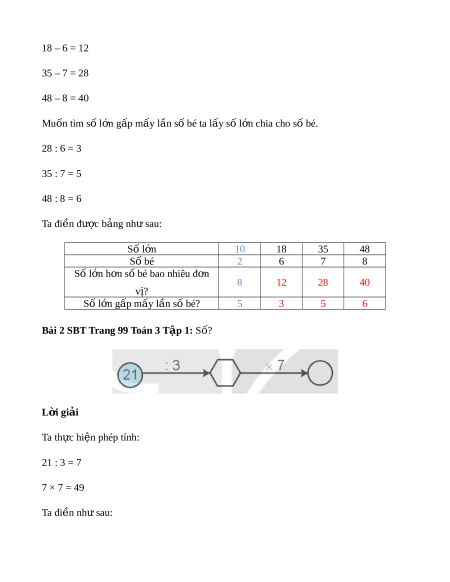 18 – 6 = 12

35 – 7 = 28

48 – 8 = 40

Muốn tìm số lớn gấp mấy lần số bé ta lấy số lớn chia cho số bé.

28 : 6 = 3

35 : 7 = 5

48 : 8 = 6

Ta điền được bảng như sau:

| Số lớn | 10 | 18 | 35 | 48 |
|---|---|---|---|---|
| Số bé | 2 | 6 | 7 | 8 |
| Số lớn hơn số bé bao nhiêu đơn vị? | 8 | 12 | 28 | 40 |
| Số lớn gấp mấy lần số bé? | 5 | 3 | 5 | 6 |

**Bài 2 SBT Trang 99 Toán 3 Tập 1:** Số?

21 : 3 × 7

**Lời giải**

Ta thực hiện phép tính:

21 : 3 = 7

7 × 7 = 49

Ta điền như sau: