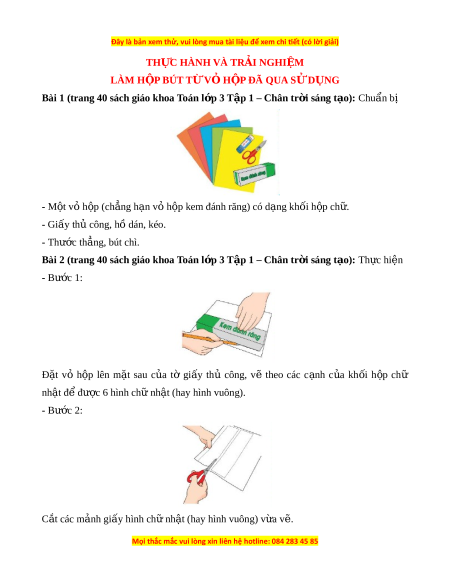 Đây là bản xem thử, vui lòng mua tài liệu để xem chi tiết (có lời giải)

THỰC HÀNH VÀ TRẢI NGHIỆM
LÀM HỘP BÚT TỪ VỎ HỘP ĐÃ QUA SỬ DỤNG

Bài 1 (trang 40 sách giáo khoa Toán lớp 3 Tập 1 – Chân trời sáng tạo): Chuẩn bị

Kem đánh răng

- Một vỏ hộp (chẳng hạn vỏ hộp kem đánh răng) có dạng khối hộp chữ.
- Giấy thủ công, hồ dán, kéo.
- Thước thẳng, bút chì.

Bài 2 (trang 40 sách giáo khoa Toán lớp 3 Tập 1 – Chân trời sáng tạo): Thực hiện
- Bước 1:

Kem đánh răng

Đặt vỏ hộp lên mặt sau của tờ giấy thủ công, vẽ theo các cạnh của khối hộp chữ nhật để được 6 hình chữ nhật (hay hình vuông).
- Bước 2:

Cắt các mảnh giấy hình chữ nhật (hay hình vuông) vừa vẽ.

Mọi thắc mắc vui lòng xin liên hệ hotline: 084 283 45 85