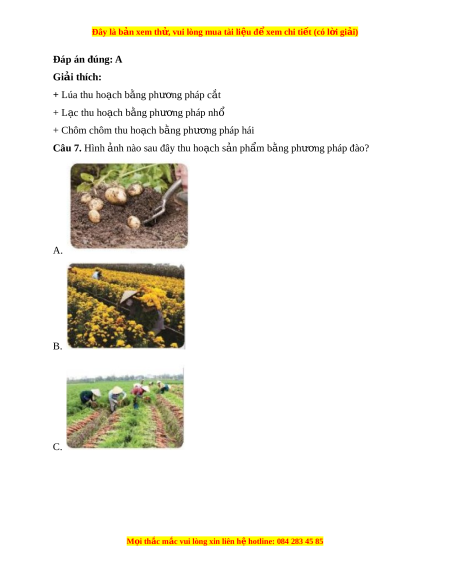 Đây là bản xem thử, vui lòng mua tài liệu để xem chi tiết (có lời giải)

Đáp án đúng: A

Giải thích:

+ Lúa thu hoạch bằng phương pháp cắt

+ Lạc thu hoạch bằng phương pháp nhổ

+ Chôm chôm thu hoạch bằng phương pháp hái

Câu 7. Hình ảnh nào sau đây thu hoạch sản phẩm bằng phương pháp đào?

A.

B.

C.

Mọi thắc mắc vui lòng xin liên hệ hotline: 084 283 45 85