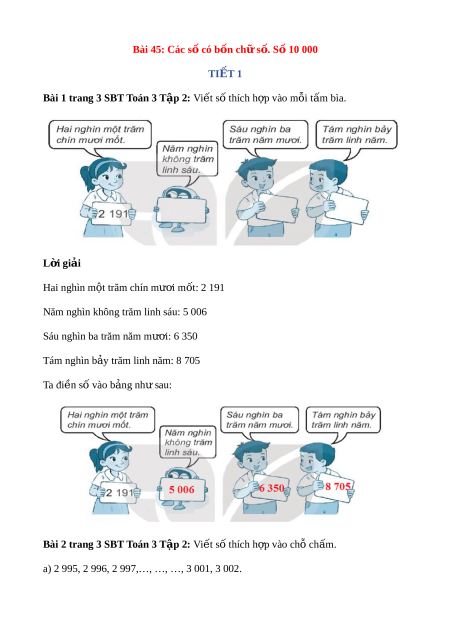 Bài 45: Các số có bốn chữ số. Số 10 000

TIẾT 1

Bài 1 trang 3 SBT Toán 3 Tập 2: Viết số thích hợp vào mỗi tấm bìa.

Hai nghìn một trăm chín mươi mốt.

Năm nghìn không trăm linh sáu.

Sáu nghìn ba trăm năm mươi.

Tám nghìn bảy trăm linh năm.

2 191

Lời giải

Hai nghìn một trăm chín mươi mốt: 2 191

Năm nghìn không trăm linh sáu: 5 006

Sáu nghìn ba trăm năm mươi: 6 350

Tám nghìn bảy trăm linh năm: 8 705

Ta điền số vào bảng như sau:

Hai nghìn một trăm chín mươi mốt.

Năm nghìn không trăm linh sáu.

Sáu nghìn ba trăm năm mươi.

Tám nghìn bảy trăm linh năm.

2 191

5 006

6 350

8 705

Bài 2 trang 3 SBT Toán 3 Tập 2: Viết số thích hợp vào chỗ chấm.

a) 2 995, 2 996, 2 997,…, …, …, 3 001, 3 002.