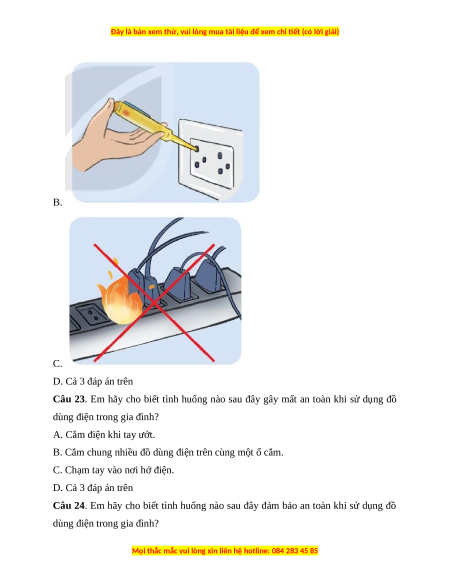 Đây là bản xem thử, vui lòng mua tài liệu để xem chi tiết (có lời giải)

B.

C.

D. Cả 3 đáp án trên

**Câu 23**. Em hãy cho biết tình huống nào sau đây gây mất an toàn khi sử dụng đồ dùng điện trong gia đình?

A. Cắm điện khi tay ướt.

B. Cắm chung nhiều đồ dùng điện trên cùng một ổ cắm.

C. Chạm tay vào nơi hở điện.

D. Cả 3 đáp án trên

**Câu 24**. Em hãy cho biết tình huống nào sau đây đảm bảo an toàn khi sử dụng đồ dùng điện trong gia đình?

Mọi thắc mắc vui lòng xin liên hệ hotline: 084 283 45 85