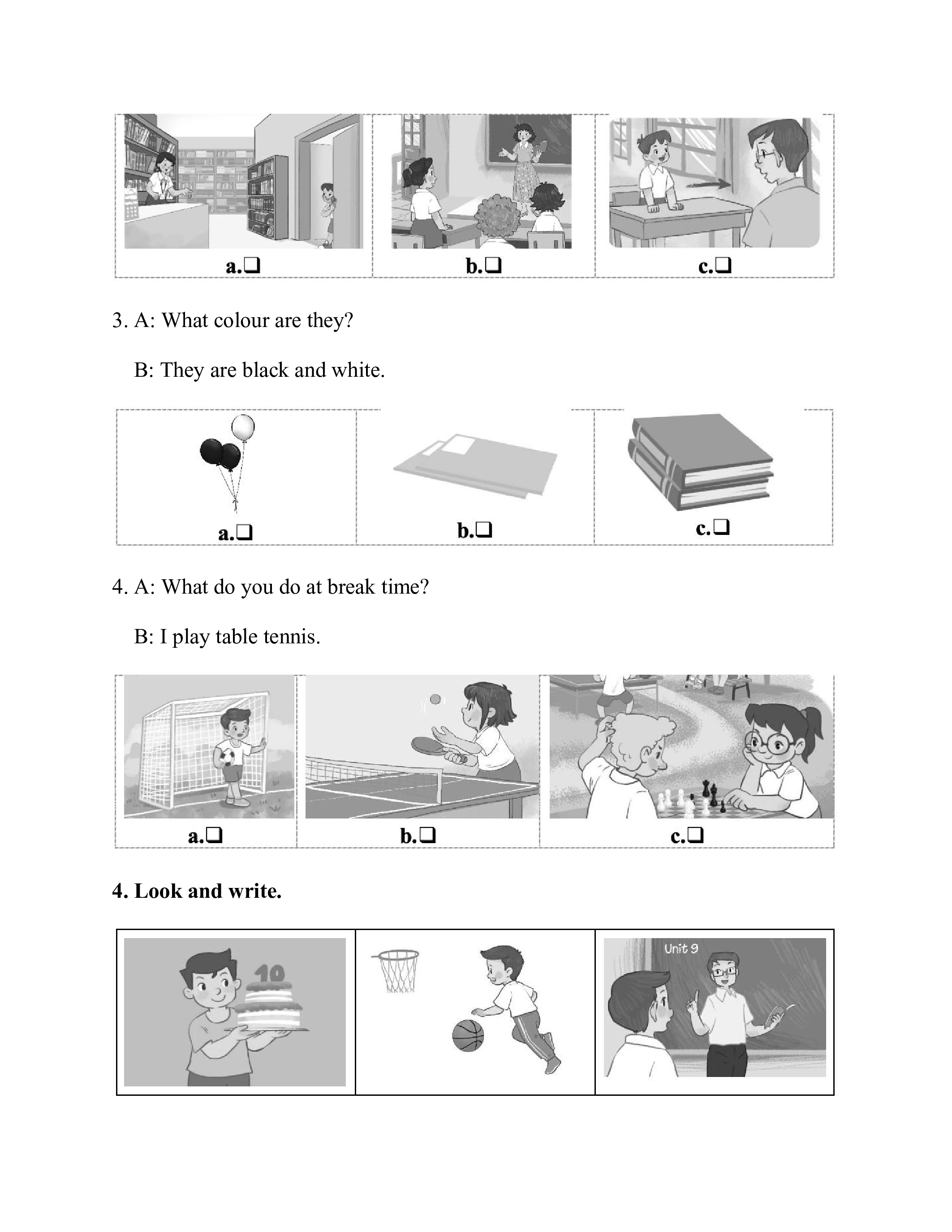 a.❑ b.❑ c.❑

3. A: What colour are they?

B: They are black and white.

a.❑ b.❑ c.❑

4. A: What do you do at break time?

B: I play table tennis.

a.❑ b.❑ c.❑

4. Look and write.

10

Unit 9