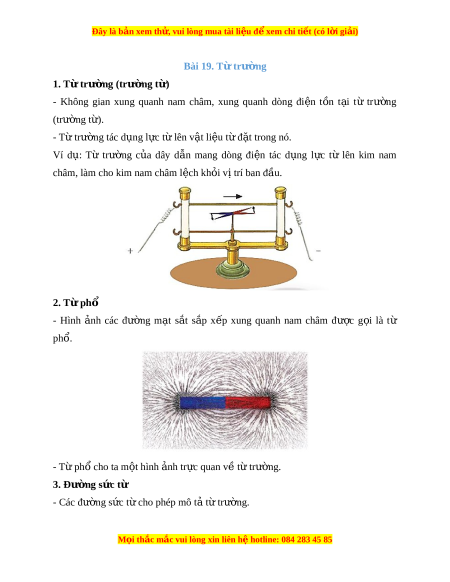 Đây là bản xem thử, vui lòng mua tài liệu để xem chi tiết (có lời giải)

Bài 19. Từ trường

1. Từ trường (trường từ)

- Không gian xung quanh nam châm, xung quanh dòng điện tồn tại từ trường (trường từ).

- Từ trường tác dụng lực từ lên vật liệu từ đặt trong nó.

Ví dụ: Từ trường của dây dẫn mang dòng điện tác dụng lực từ lên kim nam châm, làm cho kim nam châm lệch khỏi vị trí ban đầu.

+

-

2. Từ phổ

- Hình ảnh các đường mạt sắt sắp xếp xung quanh nam châm được gọi là từ phổ.

- Từ phổ cho ta một hình ảnh trực quan về từ trường.

3. Đường sức từ

- Các đường sức từ cho phép mô tả từ trường.

Mọi thắc mắc vui lòng xin liên hệ hotline: 084 283 45 85