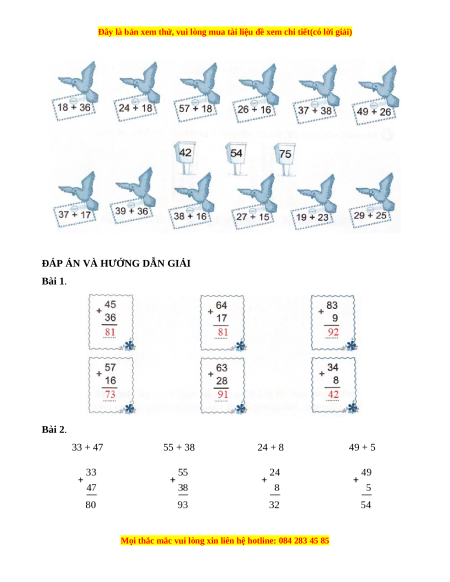 Đây là bản xem thử, vui lòng mua tài liệu để xem chi tiết(có lời giải)

18 + 36
24 + 18
57 + 18
26 + 16
37 + 38
49 + 26

42
54
75

37 + 17
39 + 36
38 + 16
27 + 15
19 + 23
29 + 25

ĐÁP ÁN VÀ HƯỚNG DẪN GIẢI

Bài 1.

$\begin{array}{r} 45 \\ +\ 36 \\ \hline 81 \end{array}$

$\begin{array}{r} 64 \\ +\ 17 \\ \hline 81 \end{array}$

$\begin{array}{r} 83 \\ +\ 9 \\ \hline 92 \end{array}$

$\begin{array}{r} 57 \\ +\ 16 \\ \hline 73 \end{array}$

$\begin{array}{r} 63 \\ +\ 28 \\ \hline 91 \end{array}$

$\begin{array}{r} 34 \\ +\ 8 \\ \hline 42 \end{array}$

Bài 2.

33 + 47
55 + 38
24 + 8
49 + 5

$\begin{array}{r} 33 \\ +\ 47 \\ \hline 80 \end{array}$

$\begin{array}{r} 55 \\ +\ 38 \\ \hline 93 \end{array}$

$\begin{array}{r} 24 \\ +\ 8 \\ \hline 32 \end{array}$

$\begin{array}{r} 49 \\ +\ 5 \\ \hline 54 \end{array}$

Mọi thắc mắc vui lòng xin liên hệ hotline: 084 283 45 85