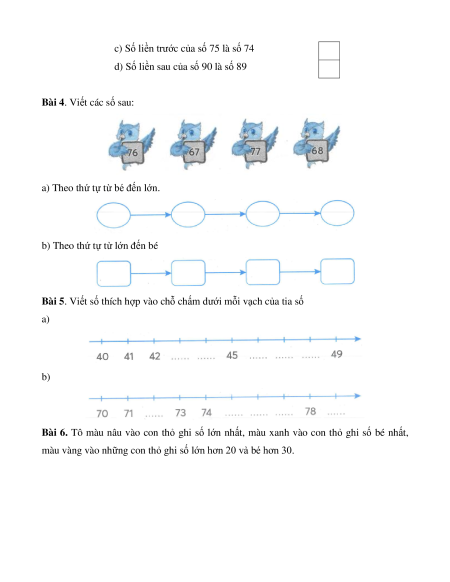 c) Số liền trước của số 75 là số 74

d) Số liền sau của số 90 là số 89

**Bài 4**. Viết các số sau:

76 67 77 68

a) Theo thứ tự từ bé đến lớn.

b) Theo thứ tự từ lớn đến bé

**Bài 5**. Viết số thích hợp vào chỗ chấm dưới mỗi vạch của tia số

a)

40 41 42 ...... ...... 45 ...... ...... ...... 49

b)

70 71 ...... 73 74 ...... ...... ...... 78 ......

**Bài 6.** Tô màu nâu vào con thỏ ghi số lớn nhất, màu xanh vào con thỏ ghi số bé nhất, màu vàng vào những con thỏ ghi số lớn hơn 20 và bé hơn 30.