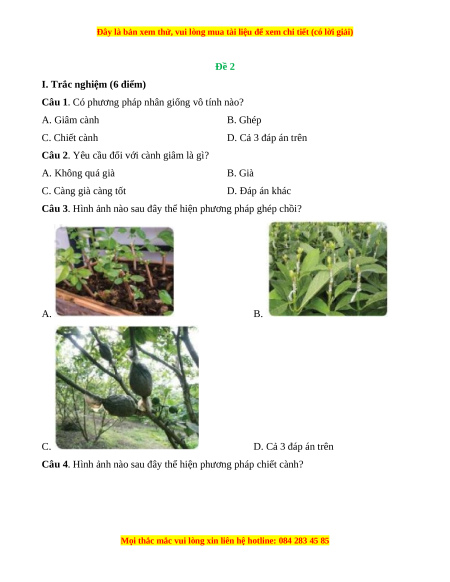 Đây là bản xem thử, vui lòng mua tài liệu để xem chi tiết (có lời giải)

Đề 2

I. Trắc nghiệm (6 điểm)

Câu 1. Có phương pháp nhân giống vô tính nào?

A. Giâm cành

B. Ghép

C. Chiết cành

D. Cả 3 đáp án trên

Câu 2. Yêu cầu đối với cành giâm là gì?

A. Không quá già

B. Già

C. Càng già càng tốt

D. Đáp án khác

Câu 3. Hình ảnh nào sau đây thể hiện phương pháp ghép chồi?

A.

B.

C.

D. Cả 3 đáp án trên

Câu 4. Hình ảnh nào sau đây thể hiện phương pháp chiết cành?

Mọi thắc mắc vui lòng xin liên hệ hotline: 084 283 45 85