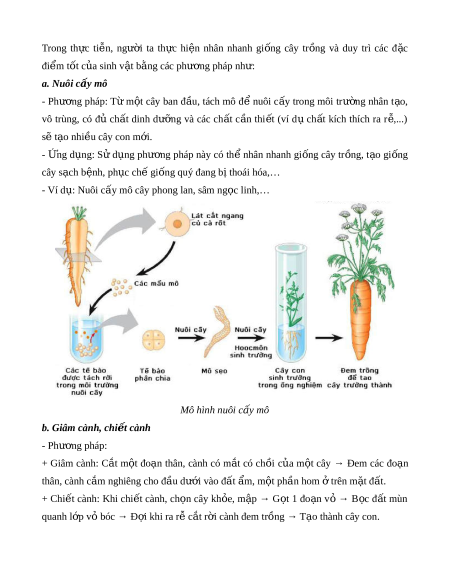 Trong thực tiễn, người ta thực hiện nhân nhanh giống cây trồng và duy trì các đặc điểm tốt của sinh vật bằng các phương pháp như:

a. Nuôi cấy mô

- Phương pháp: Từ một cây ban đầu, tách mô để nuôi cấy trong môi trường nhân tạo, vô trùng, có đủ chất dinh dưỡng và các chất cần thiết (ví dụ chất kích thích ra rễ,...) sẽ tạo nhiều cây con mới.

- Ứng dụng: Sử dụng phương pháp này có thể nhân nhanh giống cây trồng, tạo giống cây sạch bệnh, phục chế giống quý đang bị thoái hóa,…

- Ví dụ: Nuôi cấy mô cây phong lan, sâm ngọc linh,…

Lát cắt ngang củ cà rốt

Các mẫu mô

Các tế bào được tách rời trong môi trường nuôi cấy

Tế bào phân chia

Nuôi cấy

Mô sẹo

Nuôi cấy

Hoocmôn sinh trưởng

Cây con sinh trưởng trong ống nghiệm

Đem trồng để tạo cây trưởng thành

Mô hình nuôi cấy mô

b. Giâm cành, chiết cành

- Phương pháp:

+ Giâm cành: Cắt một đoạn thân, cành có mắt có chồi của một cây → Đem các đoạn thân, cành cắm nghiêng cho đầu dưới vào đất ẩm, một phần hom ở trên mặt đất.

+ Chiết cành: Khi chiết cành, chọn cây khỏe, mập → Gọt 1 đoạn vỏ → Bọc đất mùn quanh lớp vỏ bóc → Đợi khi ra rễ cắt rời cành đem trồng → Tạo thành cây con.