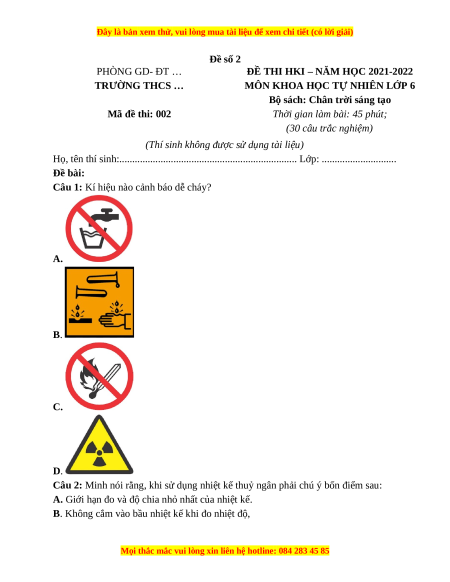 Đây là bản xem thử, vui lòng mua tài liệu để xem chi tiết (có lời giải)

Đề số 2

PHÒNG GD- ĐT …
TRƯỜNG THCS …

Mã đề thi: 002

ĐỀ THI HKI – NĂM HỌC 2021-2022
MÔN KHOA HỌC TỰ NHIÊN LỚP 6
Bộ sách: Chân trời sáng tạo
Thời gian làm bài: 45 phút;
(30 câu trắc nghiệm)

(Thí sinh không được sử dụng tài liệu)

Họ, tên thí sinh:..................................................................... Lớp: .............................

Đề bài:

Câu 1: Kí hiệu nào cảnh báo dễ cháy?

A.

B.

C.

D.

Câu 2: Minh nói rằng, khi sử dụng nhiệt kế thuỷ ngân phải chú ý bốn điểm sau:

A. Giới hạn đo và độ chia nhỏ nhất của nhiệt kế.

B. Không cầm vào bầu nhiệt kế khi đo nhiệt độ,

Mọi thắc mắc vui lòng xin liên hệ hotline: 084 283 45 85