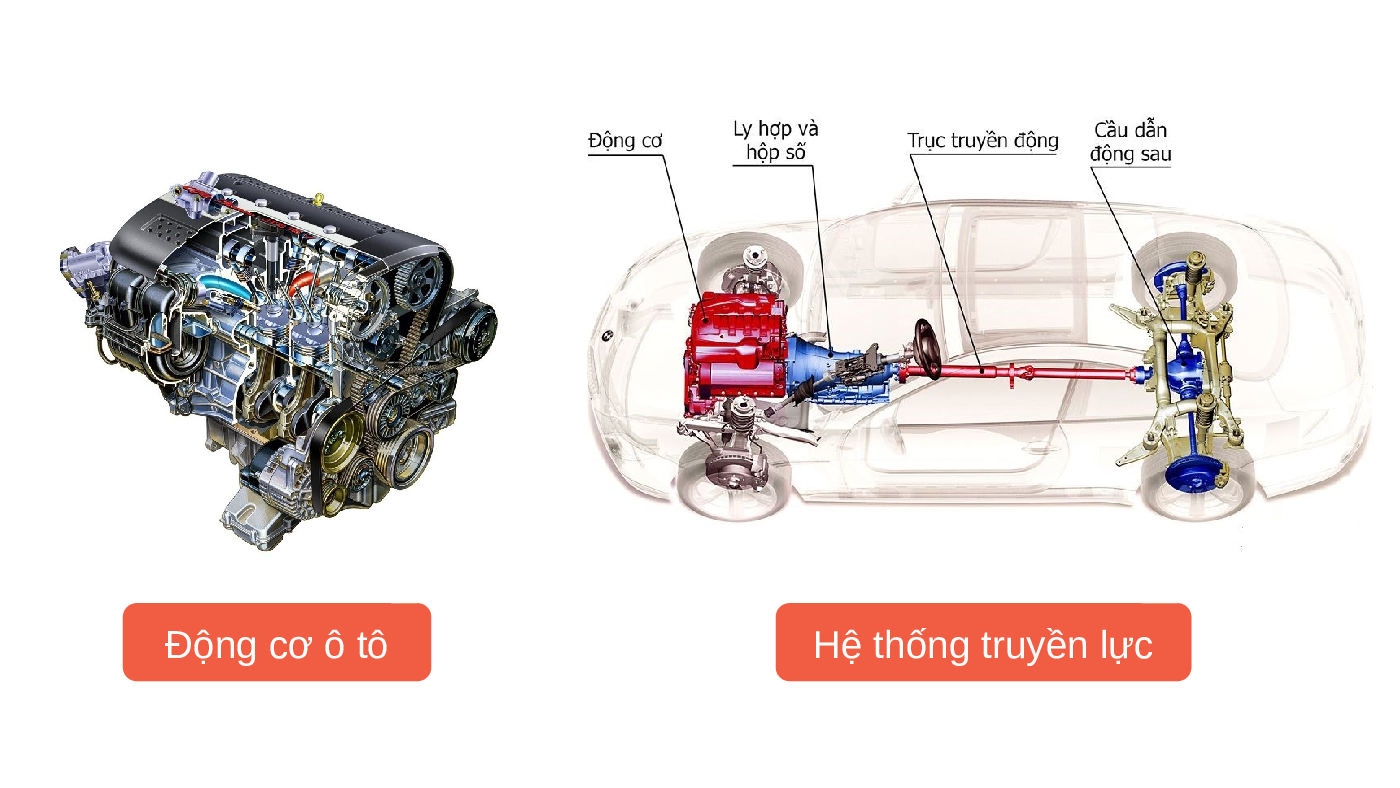 Động cơ

Ly hợp và hộp số

Trục truyền động

Cầu dẫn động sau

Động cơ ô tô

Hệ thống truyền lực