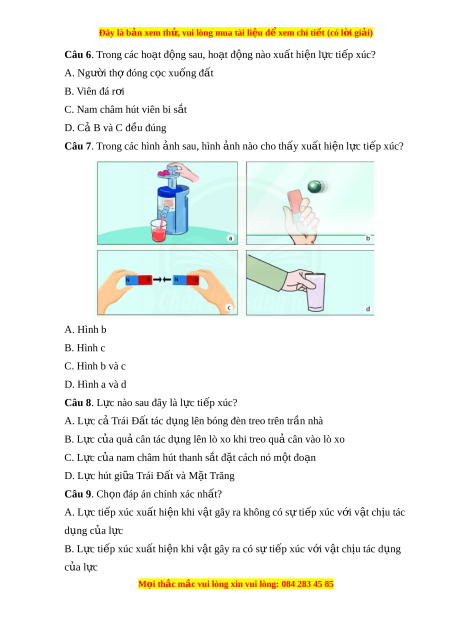 Đây là bản xem thử, vui lòng mua tài liệu để xem chi tiết (có lời giải)

**Câu 6**. Trong các hoạt động sau, hoạt động nào xuất hiện lực tiếp xúc?

A. Người thợ đóng cọc xuống đất

B. Viên đá rơi

C. Nam châm hút viên bi sắt

D. Cả B và C đều đúng

**Câu 7**. Trong các hình ảnh sau, hình ảnh nào cho thấy xuất hiện lực tiếp xúc?

a

b

N S N S

c

d

A. Hình b

B. Hình c

C. Hình b và c

D. Hình a và d

**Câu 8**. Lực nào sau đây là lực tiếp xúc?

A. Lực cả Trái Đất tác dụng lên bóng đèn treo trên trần nhà

B. Lực của quả cân tác dụng lên lò xo khi treo quả cân vào lò xo

C. Lực của nam châm hút thanh sắt đặt cách nó một đoạn

D. Lực hút giữa Trái Đất và Mặt Trăng

**Câu 9**. Chọn đáp án chính xác nhất?

A. Lực tiếp xúc xuất hiện khi vật gây ra không có sự tiếp xúc với vật chịu tác dụng của lực

B. Lực tiếp xúc xuất hiện khi vật gây ra có sự tiếp xúc với vật chịu tác dụng của lực

Mọi thắc mắc vui lòng xin vui lòng: 084 283 45 85