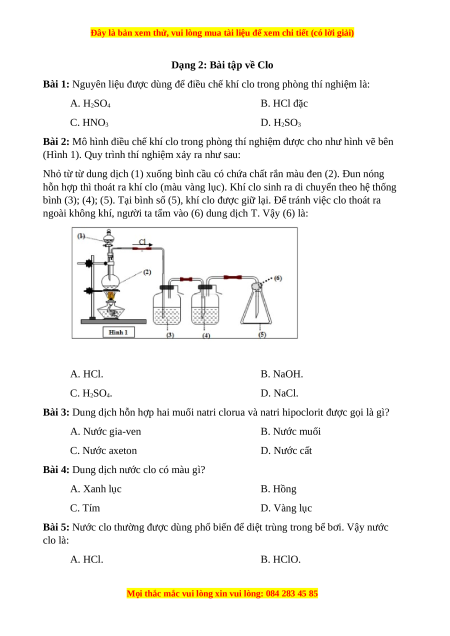 Đây là bản xem thử, vui lòng mua tài liệu để xem chi tiết (có lời giải)

Dạng 2: Bài tập về Clo

Bài 1: Nguyên liệu được dùng để điều chế khí clo trong phòng thí nghiệm là:

A. $H_2SO_4$

B. HCl đặc

C. $HNO_3$

D. $H_2SO_3$

Bài 2: Mô hình điều chế khí clo trong phòng thí nghiệm được cho như hình vẽ bên (Hình 1). Quy trình thí nghiệm xảy ra như sau:

Nhỏ từ từ dung dịch (1) xuống bình cầu có chứa chất rắn màu đen (2). Đun nóng hỗn hợp thì thoát ra khí clo (màu vàng lục). Khí clo sinh ra di chuyển theo hệ thống bình (3); (4); (5). Tại bình số (5), khí clo được giữ lại. Để tránh việc clo thoát ra ngoài không khí, người ta tẩm vào (6) dung dịch T. Vậy (6) là:

(1) $Cl_2$ (2) (6) Hình 1 (3) (4) (5)

A. HCl.

B. NaOH.

C. $H_2SO_4$.

D. NaCl.

Bài 3: Dung dịch hỗn hợp hai muối natri clorua và natri hipoclorit được gọi là gì?

A. Nước gia-ven

B. Nước muối

C. Nước axeton

D. Nước cất

Bài 4: Dung dịch nước clo có màu gì?

A. Xanh lục

B. Hồng

C. Tím

D. Vàng lục

Bài 5: Nước clo thường được dùng phổ biến để diệt trùng trong bể bơi. Vậy nước clo là:

A. HCl.

B. HClO.

Mọi thắc mắc vui lòng xin vui lòng: 084 283 45 85