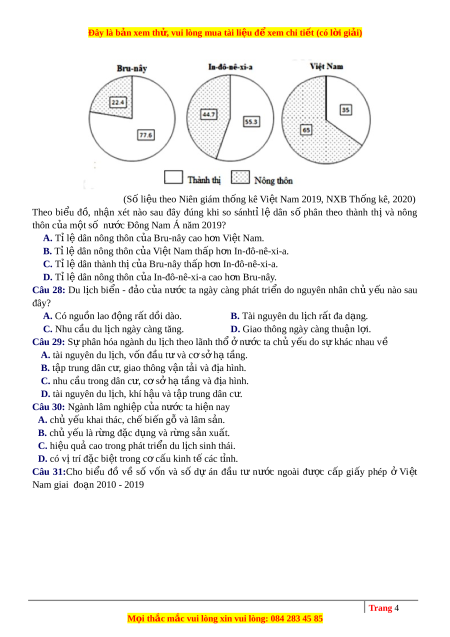 Đây là bản xem thử, vui lòng mua tài liệu để xem chi tiết (có lời giải)

Bru-nây

22.4

77.6

In-đô-nê-xi-a

44.7

55.3

Việt Nam

35

65

Thành thị

Nông thôn

(Số liệu theo Niên giám thống kê Việt Nam 2019, NXB Thống kê, 2020)

Theo biểu đồ, nhận xét nào sau đây đúng khi so sánhtỉ lệ dân số phân theo thành thị và nông thôn của một số nước Đông Nam Á năm 2019?

A. Tỉ lệ dân nông thôn của Bru-nây cao hơn Việt Nam.

B. Tỉ lệ dân nông thôn của Việt Nam thấp hơn In-đô-nê-xi-a.

C. Tỉ lệ dân thành thị của Bru-nây thấp hơn In-đô-nê-xi-a.

D. Tỉ lệ dân nông thôn của In-đô-nê-xi-a cao hơn Bru-nây.

Câu 28: Du lịch biển - đảo của nước ta ngày càng phát triển do nguyên nhân chủ yếu nào sau đây?

A. Có nguồn lao động rất dồi dào.

B. Tài nguyên du lịch rất đa dạng.

C. Nhu cầu du lịch ngày càng tăng.

D. Giao thông ngày càng thuận lợi.

Câu 29: Sự phân hóa ngành du lịch theo lãnh thổ ở nước ta chủ yếu do sự khác nhau về

A. tài nguyên du lịch, vốn đầu tư và cơ sở hạ tầng.

B. tập trung dân cư, giao thông vận tải và địa hình.

C. nhu cầu trong dân cư, cơ sở hạ tầng và địa hình.

D. tài nguyên du lịch, khí hậu và tập trung dân cư.

Câu 30: Ngành lâm nghiệp của nước ta hiện nay

A. chủ yếu khai thác, chế biến gỗ và lâm sản.

B. chủ yếu là rừng đặc dụng và rừng sản xuất.

C. hiệu quả cao trong phát triển du lịch sinh thái.

D. có vị trí đặc biệt trong cơ cấu kinh tế các tỉnh.

Câu 31:Cho biểu đồ về số vốn và số dự án đầu tư nước ngoài được cấp giấy phép ở Việt Nam giai đoạn 2010 - 2019

Trang 4

Mọi thắc mắc vui lòng xin vui lòng: 084 283 45 85