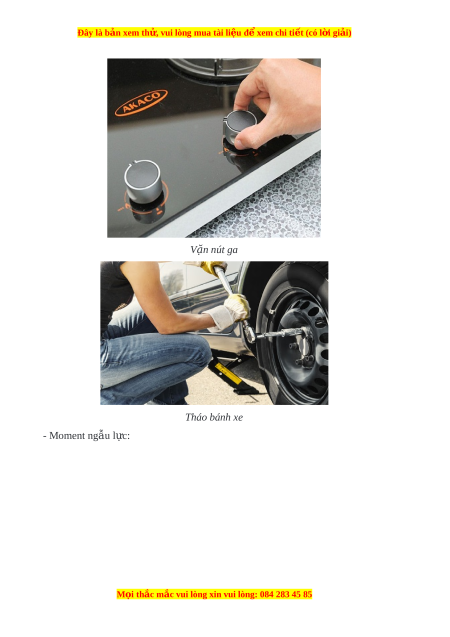 Đây là bản xem thử, vui lòng mua tài liệu để xem chi tiết (có lời giải)

AKACO

Vặn nút ga

Tháo bánh xe

- Moment ngẫu lực:

Mọi thắc mắc vui lòng xin vui lòng: 084 283 45 85