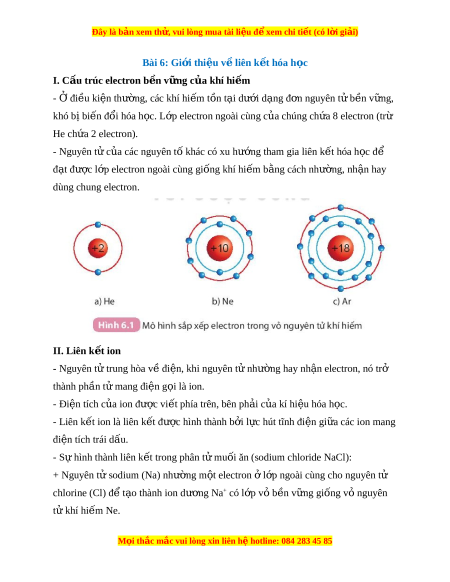 Đây là bản xem thử, vui lòng mua tài liệu để xem chi tiết (có lời giải)

Bài 6: Giới thiệu về liên kết hóa học

I. Cấu trúc electron bền vững của khí hiếm

- Ở điều kiện thường, các khí hiếm tồn tại dưới dạng đơn nguyên tử bền vững, khó bị biến đổi hóa học. Lớp electron ngoài cùng của chúng chứa 8 electron (trừ He chứa 2 electron).

- Nguyên tử của các nguyên tố khác có xu hướng tham gia liên kết hóa học để đạt được lớp electron ngoài cùng giống khí hiếm bằng cách nhường, nhận hay dùng chung electron.

+2

+10

+18

a) He

b) Ne

c) Ar

Hình 6.1 Mô hình sắp xếp electron trong vỏ nguyên tử khí hiếm

II. Liên kết ion

- Nguyên tử trung hòa về điện, khi nguyên tử nhường hay nhận electron, nó trở thành phần tử mang điện gọi là ion.

- Điện tích của ion được viết phía trên, bên phải của kí hiệu hóa học.

- Liên kết ion là liên kết được hình thành bởi lực hút tĩnh điện giữa các ion mang điện tích trái dấu.

- Sự hình thành liên kết trong phân tử muối ăn (sodium chloride NaCl):

+ Nguyên tử sodium (Na) nhường một electron ở lớp ngoài cùng cho nguyên tử chlorine (Cl) để tạo thành ion dương $Na^+$ có lớp vỏ bền vững giống vỏ nguyên tử khí hiếm Ne.

Mọi thắc mắc vui lòng xin liên hệ hotline: 084 283 45 85