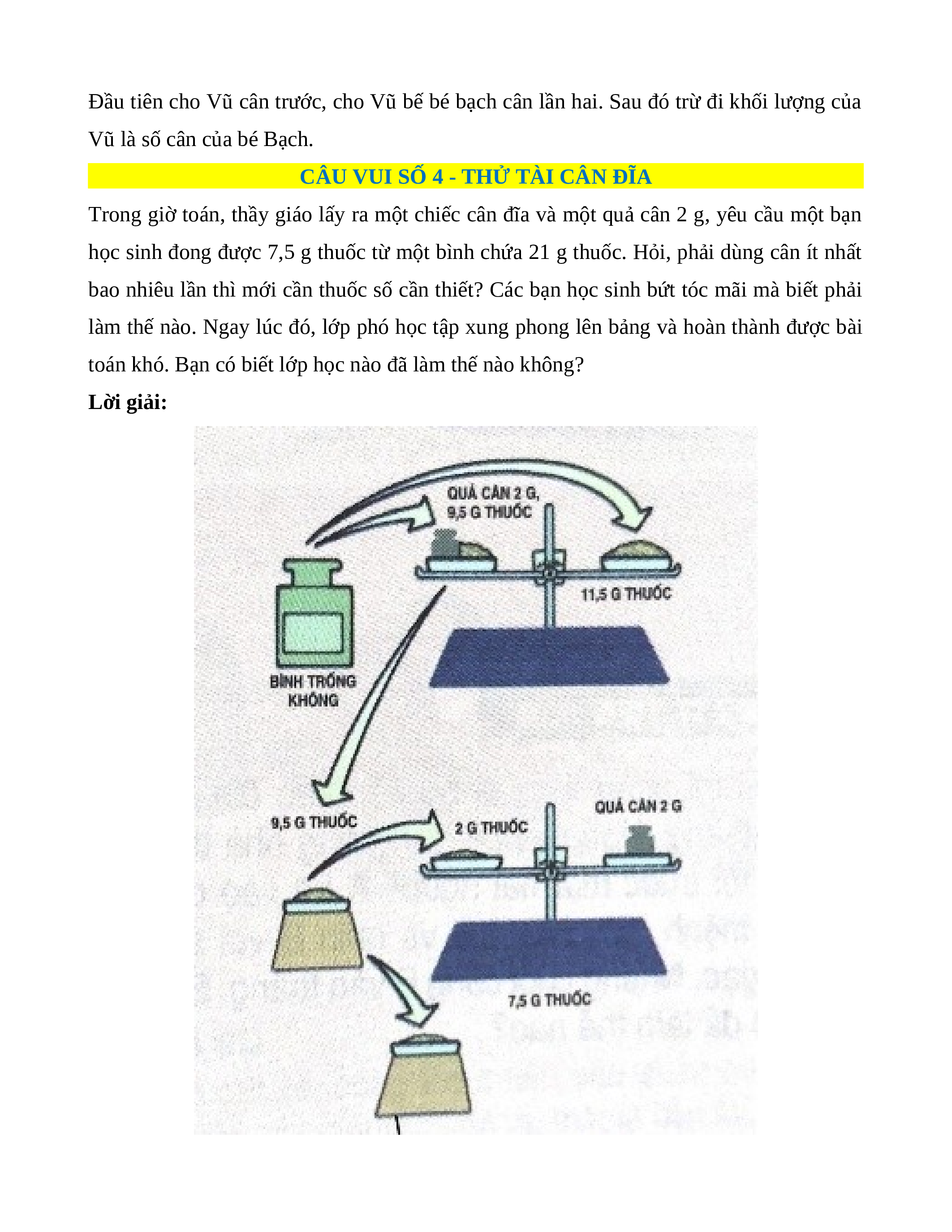 Đầu tiên cho Vũ cân trước, cho Vũ bế bé bạch cân lần hai. Sau đó trừ đi khối lượng của Vũ là số cân của bé Bạch.

CÂU VUI SỐ 4 - THỬ TÀI CÂN ĐĨA

Trong giờ toán, thầy giáo lấy ra một chiếc cân đĩa và một quả cân 2 g, yêu cầu một bạn học sinh đong được 7,5 g thuốc từ một bình chứa 21 g thuốc. Hỏi, phải dùng cân ít nhất bao nhiêu lần thì mới cần thuốc số cần thiết? Các bạn học sinh bứt tóc mãi mà biết phải làm thế nào. Ngay lúc đó, lớp phó học tập xung phong lên bảng và hoàn thành được bài toán khó. Bạn có biết lớp học nào đã làm thế nào không?

Lời giải:

QUẢ CÂN 2 G, 9,5 G THUỐC

11,5 G THUỐC

BÌNH TRỐNG KHÔNG

9,5 G THUỐC

2 G THUỐC

QUẢ CÂN 2 G

7,5 G THUỐC