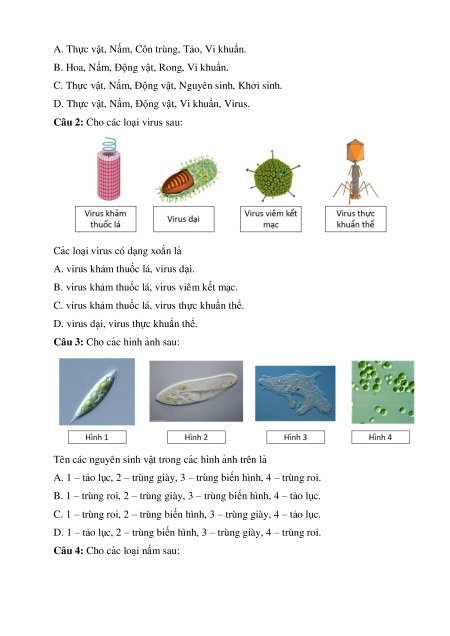 A. Thực vật, Nấm, Côn trùng, Tảo, Vi khuẩn.

B. Hoa, Nấm, Động vật, Rong, Vi khuẩn.

C. Thực vật, Nấm, Động vật, Nguyên sinh, Khởi sinh.

D. Thực vật, Nấm, Động vật, Vi khuẩn, Virus.

**Câu 2:** Cho các loại virus sau:

Virus khảm thuốc lá

Virus dại

Virus viêm kết mạc

Virus thực khuẩn thể

Các loại virus có dạng xoắn là

A. virus khảm thuốc lá, virus dại.

B. virus khảm thuốc lá, virus viêm kết mạc.

C. virus khảm thuốc lá, virus thực khuẩn thể.

D. virus dại, virus thực khuẩn thể.

**Câu 3:** Cho các hình ảnh sau:

Hình 1

Hình 2

Hình 3

Hình 4

Tên các nguyên sinh vật trong các hình ảnh trên là

A. 1 – tảo lục, 2 – trùng giày, 3 – trùng biến hình, 4 – trùng roi.

B. 1 – trùng roi, 2 – trùng giày, 3 – trùng biến hình, 4 – tảo lục.

C. 1 – trùng roi, 2 – trùng biến hình, 3 – trùng giày, 4 – tảo lục.

D. 1 – tảo lục, 2 – trùng biến hình, 3 – trùng giày, 4 – trùng roi.

**Câu 4:** Cho các loại nấm sau: