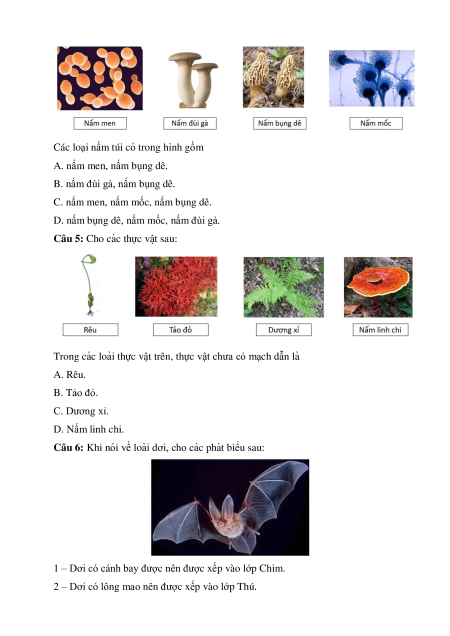 Nấm men

Nấm đùi gà

Nấm bụng dê

Nấm mốc

Các loại nấm túi có trong hình gồm

A. nấm men, nấm bụng dê.

B. nấm đùi gà, nấm bụng dê.

C. nấm men, nấm mốc, nấm bụng dê.

D. nấm bụng dê, nấm mốc, nấm đùi gà.

**Câu 5:** Cho các thực vật sau:

Rêu

Tảo đỏ

Dương xỉ

Nấm linh chi

Trong các loài thực vật trên, thực vật chưa có mạch dẫn là

A. Rêu.

B. Tảo đỏ.

C. Dương xỉ.

D. Nấm linh chi.

**Câu 6:** Khi nói về loài dơi, cho các phát biểu sau:

1 – Dơi có cánh bay được nên được xếp vào lớp Chim.

2 – Dơi có lông mao nên được xếp vào lớp Thú.