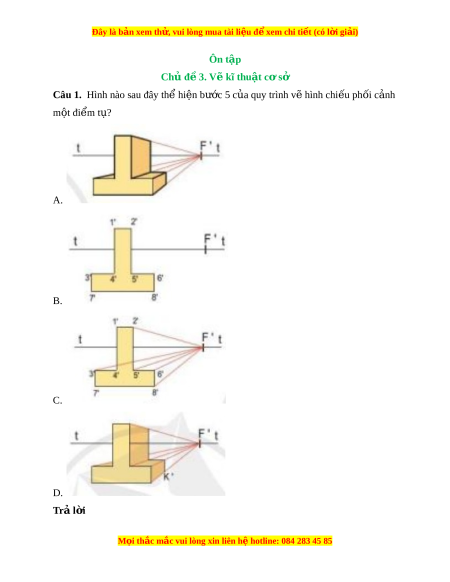 Đây là bản xem thử, vui lòng mua tài liệu để xem chi tiết (có lời giải)

Ôn tập

Chủ đề 3. Vẽ kĩ thuật cơ sở

Câu 1. Hình nào sau đây thể hiện bước 5 của quy trình vẽ hình chiếu phối cảnh một điểm tụ?

t F' t

A.

1' 2'
t F' t
3' 4' 5' 6'
7' 8'

B.

1' 2'
t F' t
3' 4' 5' 6'
7' 8'

C.

t F' t
K'

D.

Trả lời

Mọi thắc mắc vui lòng xin liên hệ hotline: 084 283 45 85