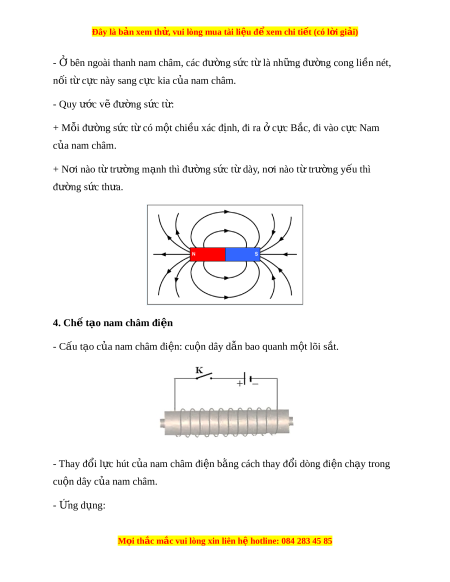 Đây là bản xem thử, vui lòng mua tài liệu để xem chi tiết (có lời giải)

- Ở bên ngoài thanh nam châm, các đường sức từ là những đường cong liền nét, nối từ cực này sang cực kia của nam châm.

- Quy ước vẽ đường sức từ:

+ Mỗi đường sức từ có một chiều xác định, đi ra ở cực Bắc, đi vào cực Nam của nam châm.

+ Nơi nào từ trường mạnh thì đường sức từ dày, nơi nào từ trường yếu thì đường sức thưa.

N S

4. Chế tạo nam châm điện

- Cấu tạo của nam châm điện: cuộn dây dẫn bao quanh một lõi sắt.

K + −

- Thay đổi lực hút của nam châm điện bằng cách thay đổi dòng điện chạy trong cuộn dây của nam châm.

- Ứng dụng:

Mọi thắc mắc vui lòng xin liên hệ hotline: 084 283 45 85