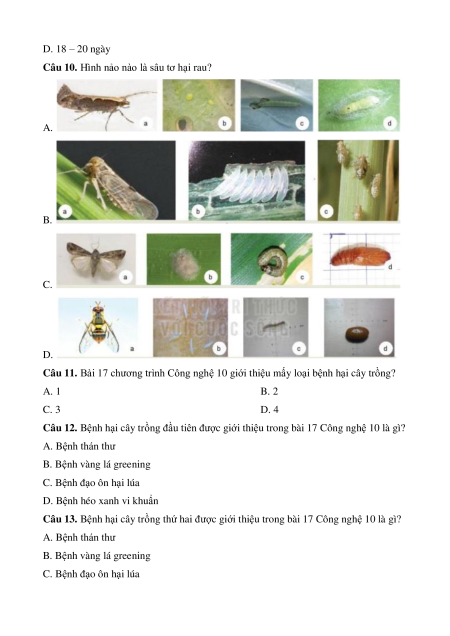 D. 18 – 20 ngày

**Câu 10.** Hình nào nào là sâu tơ hại rau?

A.

a b c d

B.

a b c

C.

a b c d

D.

a b c d

KẾT NỐI TRI THỨC VỚI CUỘC SỐNG

**Câu 11.** Bài 17 chương trình Công nghệ 10 giới thiệu mấy loại bệnh hại cây trồng?

A. 1

B. 2

C. 3

D. 4

**Câu 12.** Bệnh hại cây trồng đầu tiên được giới thiệu trong bài 17 Công nghệ 10 là gì?

A. Bệnh thán thư

B. Bệnh vàng lá greening

C. Bệnh đạo ôn hại lúa

D. Bệnh héo xanh vi khuẩn

**Câu 13.** Bệnh hại cây trồng thứ hai được giới thiệu trong bài 17 Công nghệ 10 là gì?

A. Bệnh thán thư

B. Bệnh vàng lá greening

C. Bệnh đạo ôn hại lúa