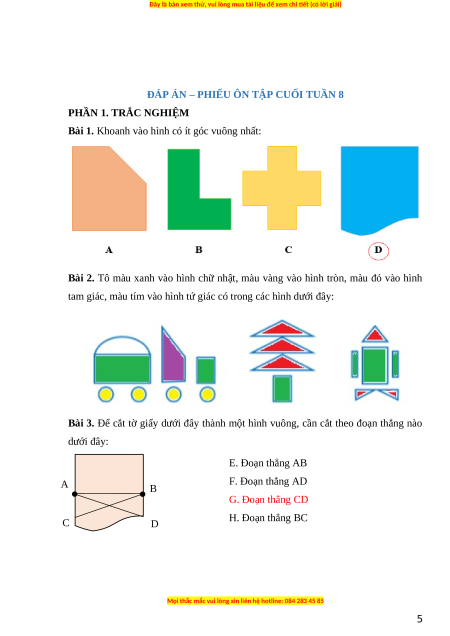 Đây là bản xem thử, vui lòng mua tài liệu để xem chi tiết (có lời giải)

ĐÁP ÁN – PHIẾU ÔN TẬP CUỐI TUẦN 8

PHẦN 1. TRẮC NGHIỆM

Bài 1. Khoanh vào hình có ít góc vuông nhất:

A B C D

Bài 2. Tô màu xanh vào hình chữ nhật, màu vàng vào hình tròn, màu đỏ vào hình tam giác, màu tím vào hình tứ giác có trong các hình dưới đây:

Bài 3. Để cắt tờ giấy dưới đây thành một hình vuông, cần cắt theo đoạn thẳng nào dưới đây:

A B C D

E. Đoạn thẳng AB
F. Đoạn thẳng AD
G. Đoạn thẳng CD
H. Đoạn thẳng BC

Mọi thắc mắc vui lòng xin liên hệ hotline: 084 283 45 85

5