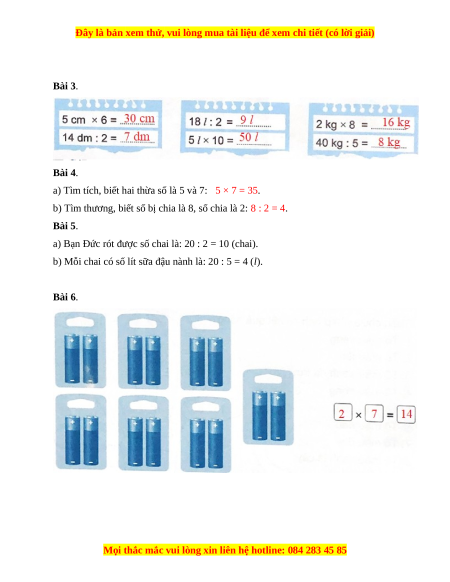 Đây là bản xem thử, vui lòng mua tài liệu để xem chi tiết (có lời giải)

Bài 3.

5 cm × 6 = 30 cm
14 dm : 2 = 7 dm

18 $l$ : 2 = 9 $l$
5 $l$ × 10 = 50 $l$

2 kg × 8 = 16 kg
40 kg : 5 = 8 kg

Bài 4.

a) Tìm tích, biết hai thừa số là 5 và 7: 5 × 7 = 35.

b) Tìm thương, biết số bị chia là 8, số chia là 2: 8 : 2 = 4.

Bài 5.

a) Bạn Đức rót được số chai là: 20 : 2 = 10 (chai).

b) Mỗi chai có số lít sữa đậu nành là: 20 : 5 = 4 ($l$).

Bài 6.

2 × 7 = 14

Mọi thắc mắc vui lòng xin liên hệ hotline: 084 283 45 85