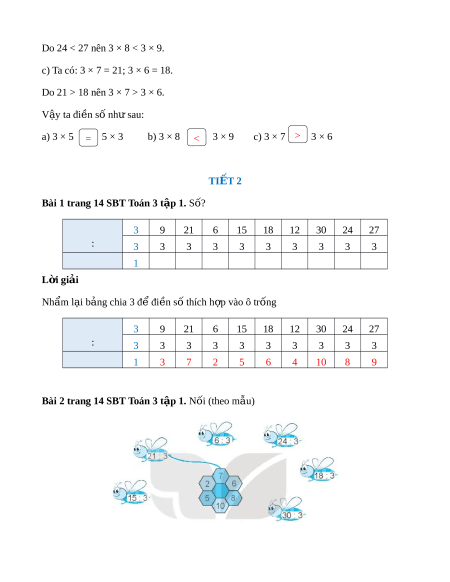 Do 24 < 27 nên 3 × 8 < 3 × 9.

c) Ta có: 3 × 7 = 21; 3 × 6 = 18.

Do 21 > 18 nên 3 × 7 > 3 × 6.

Vậy ta điền số như sau:

a) 3 × 5 = 5 × 3   b) 3 × 8 < 3 × 9   c) 3 × 7 > 3 × 6

TIẾT 2

**Bài 1 trang 14 SBT Toán 3 tập 1.** Số?

| : | 3 | 9 | 21 | 6 | 15 | 18 | 12 | 30 | 24 | 27 |
|---|---|---|---|---|---|---|---|---|---|---|
| | 3 | 3 | 3 | 3 | 3 | 3 | 3 | 3 | 3 | 3 |
| | 1 | | | | | | | | | |

**Lời giải**

Nhẩm lại bảng chia 3 để điền số thích hợp vào ô trống

| : | 3 | 9 | 21 | 6 | 15 | 18 | 12 | 30 | 24 | 27 |
|---|---|---|---|---|---|---|---|---|---|---|
| | 3 | 3 | 3 | 3 | 3 | 3 | 3 | 3 | 3 | 3 |
| | 1 | 3 | 7 | 2 | 5 | 6 | 4 | 10 | 8 | 9 |

**Bài 2 trang 14 SBT Toán 3 tập 1.** Nối (theo mẫu)

6 : 3   24 : 3   21 : 3   18 : 3   15 : 3   30 : 3

7   2   6   5   8   10