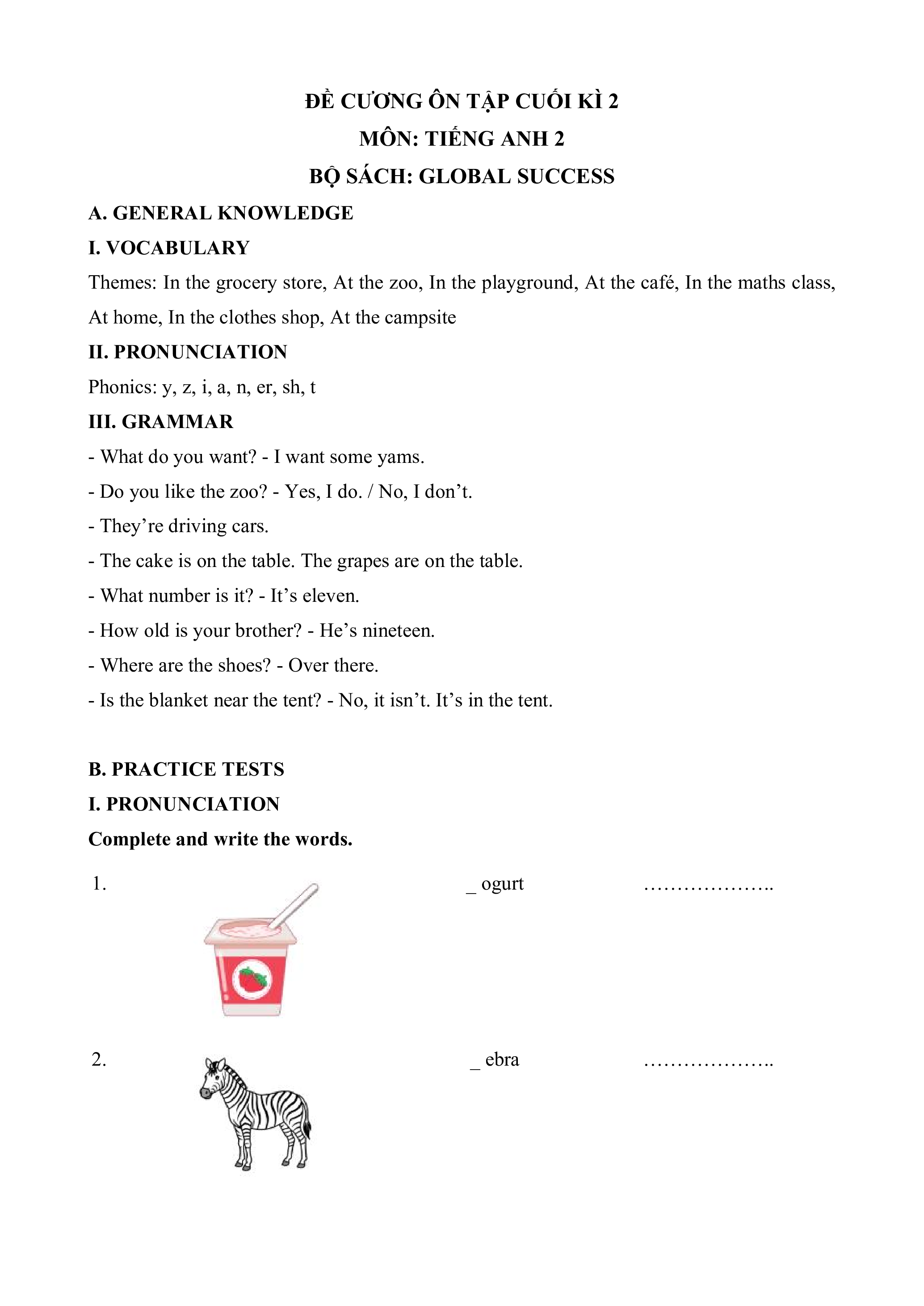 ĐỀ CƯƠNG ÔN TẬP CUỐI KÌ 2
MÔN: TIẾNG ANH 2
BỘ SÁCH: GLOBAL SUCCESS

A. GENERAL KNOWLEDGE

I. VOCABULARY

Themes: In the grocery store, At the zoo, In the playground, At the café, In the maths class, At home, In the clothes shop, At the campsite

II. PRONUNCIATION

Phonics: y, z, i, a, n, er, sh, t

III. GRAMMAR

- What do you want? - I want some yams.
- Do you like the zoo? - Yes, I do. / No, I don't.
- They're driving cars.
- The cake is on the table. The grapes are on the table.
- What number is it? - It's eleven.
- How old is your brother? - He's nineteen.
- Where are the shoes? - Over there.
- Is the blanket near the tent? - No, it isn't. It's in the tent.

B. PRACTICE TESTS

I. PRONUNCIATION

Complete and write the words.

1. _ ogurt ………………..

2. _ ebra ………………..