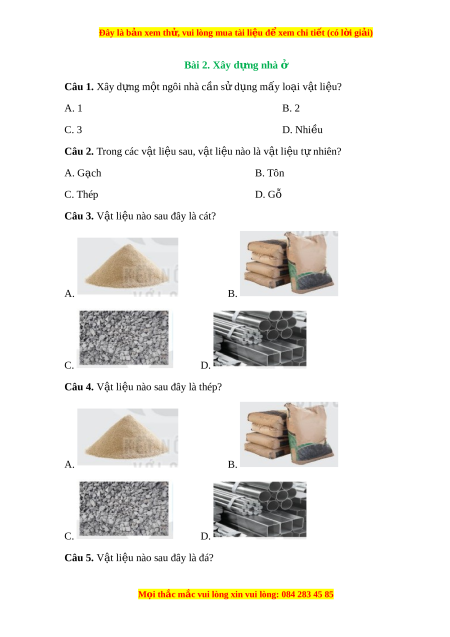 Đây là bản xem thử, vui lòng mua tài liệu để xem chi tiết (có lời giải)

Bài 2. Xây dựng nhà ở

Câu 1. Xây dựng một ngôi nhà cần sử dụng mấy loại vật liệu?

A. 1

B. 2

C. 3

D. Nhiều

Câu 2. Trong các vật liệu sau, vật liệu nào là vật liệu tự nhiên?

A. Gạch

B. Tôn

C. Thép

D. Gỗ

Câu 3. Vật liệu nào sau đây là cát?

A.

B.

C.

D.

Câu 4. Vật liệu nào sau đây là thép?

A.

B.

C.

D.

Câu 5. Vật liệu nào sau đây là đá?

Mọi thắc mắc vui lòng xin vui lòng: 084 283 45 85