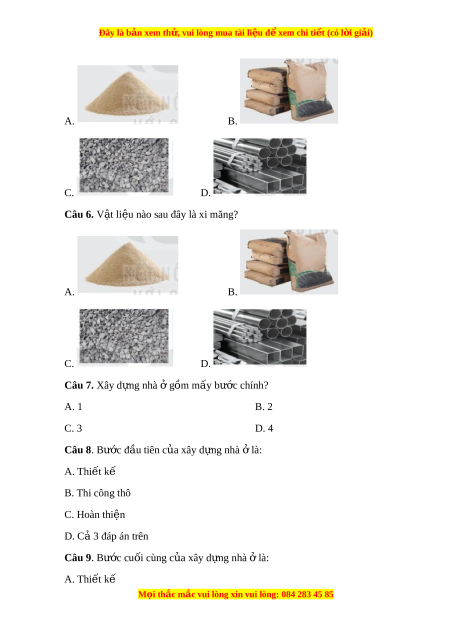 Đây là bản xem thử, vui lòng mua tài liệu để xem chi tiết (có lời giải)

A.

B.

C.

D.

**Câu 6.** Vật liệu nào sau đây là xi măng?

A.

B.

C.

D.

**Câu 7.** Xây dựng nhà ở gồm mấy bước chính?

A. 1

B. 2

C. 3

D. 4

**Câu 8**. Bước đầu tiên của xây dựng nhà ở là:

A. Thiết kế

B. Thi công thô

C. Hoàn thiện

D. Cả 3 đáp án trên

**Câu 9**. Bước cuối cùng của xây dựng nhà ở là:

A. Thiết kế

Mọi thắc mắc vui lòng xin vui lòng: 084 283 45 85