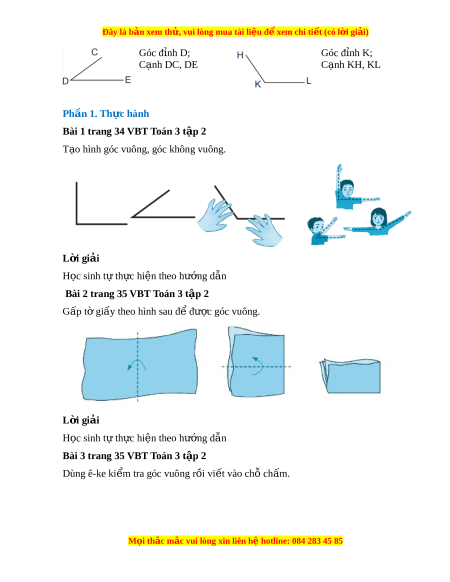 Đây là bản xem thử, vui lòng mua tài liệu để xem chi tiết (có lời giải)

C
D E
Góc đỉnh D;
Cạnh DC, DE

H
K L
Góc đỉnh K;
Cạnh KH, KL

Phần 1. Thực hành

Bài 1 trang 34 VBT Toán 3 tập 2

Tạo hình góc vuông, góc không vuông.

Lời giải

Học sinh tự thực hiện theo hướng dẫn

Bài 2 trang 35 VBT Toán 3 tập 2

Gấp tờ giấy theo hình sau để được góc vuông.

Lời giải

Học sinh tự thực hiện theo hướng dẫn

Bài 3 trang 35 VBT Toán 3 tập 2

Dùng ê-ke kiểm tra góc vuông rồi viết vào chỗ chấm.

Mọi thắc mắc vui lòng xin liên hệ hotline: 084 283 45 85