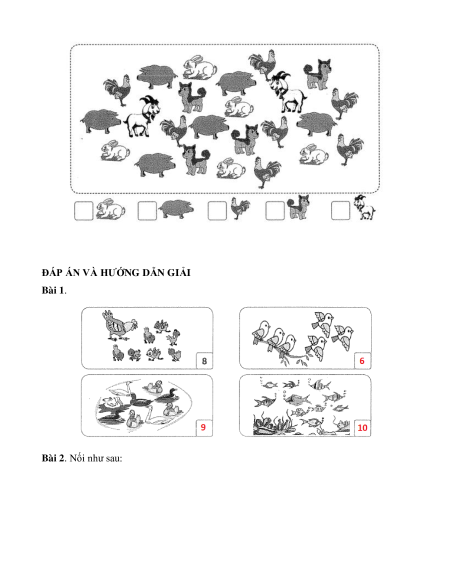 ĐÁP ÁN VÀ HƯỚNG DẪN GIẢI

Bài 1.

8

6

9

10

Bài 2. Nối như sau: