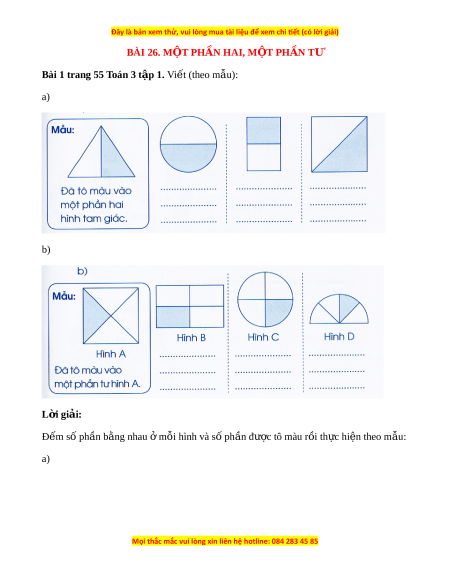 Đây là bản xem thử, vui lòng mua tài liệu để xem chi tiết (có lời giải)

BÀI 26. MỘT PHẦN HAI, MỘT PHẦN TƯ

**Bài 1 trang 55 Toán 3 tập 1.** Viết (theo mẫu):

a)

Mẫu:

Đã tô màu vào một phần hai hình tam giác.

b)

b)

Mẫu:

Hình A

Đã tô màu vào một phần tư hình A.

Hình B

Hình C

Hình D

**Lời giải:**

Đếm số phần bằng nhau ở mỗi hình và số phần được tô màu rồi thực hiện theo mẫu:

a)

Mọi thắc mắc vui lòng xin liên hệ hotline: 084 283 45 85