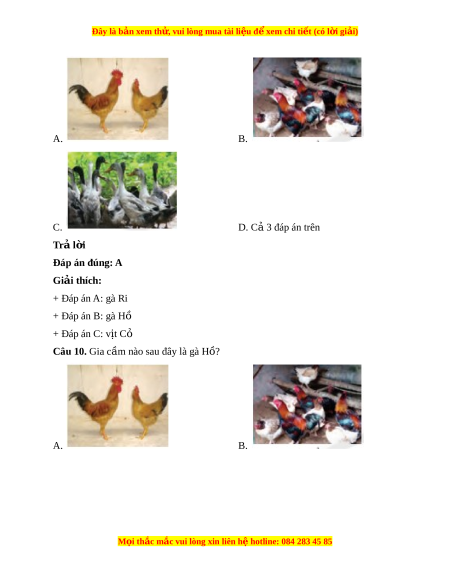 Đây là bản xem thử, vui lòng mua tài liệu để xem chi tiết (có lời giải)

A.

B.

C.

D. Cả 3 đáp án trên

Trả lời

Đáp án đúng: A

Giải thích:

+ Đáp án A: gà Ri

+ Đáp án B: gà Hồ

+ Đáp án C: vịt Cỏ

Câu 10. Gia cầm nào sau đây là gà Hồ?

A.

B.

Mọi thắc mắc vui lòng xin liên hệ hotline: 084 283 45 85