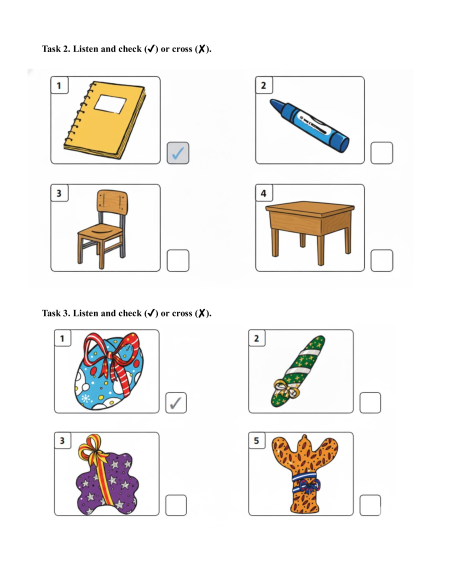 Task 2. Listen and check (✓) or cross (✗).

1

✓

2

3

4

Task 3. Listen and check (✓) or cross (✗).

1

✓

2

3

5