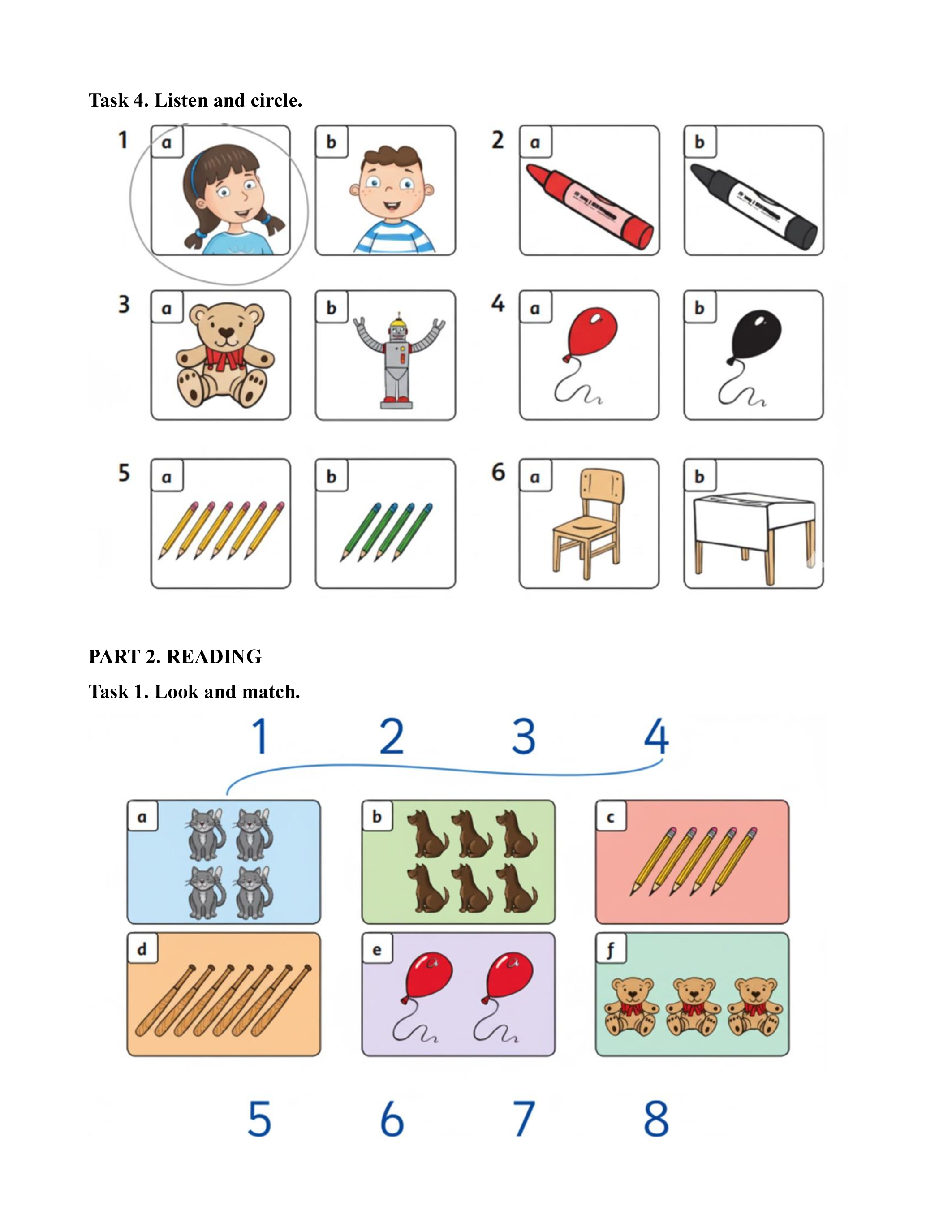 Task 4. Listen and circle.

1 a b 2 a b

3 a b 4 a b

5 a b 6 a b

PART 2. READING

Task 1. Look and match.

1 2 3 4

a b c

d e f

5 6 7 8