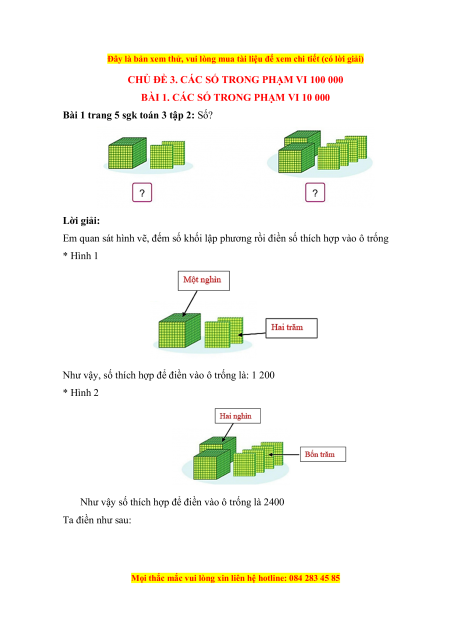 Đây là bản xem thử, vui lòng mua tài liệu để xem chi tiết (có lời giải)

CHỦ ĐỀ 3. CÁC SỐ TRONG PHẠM VI 100 000

BÀI 1. CÁC SỐ TRONG PHẠM VI 10 000

Bài 1 trang 5 sgk toán 3 tập 2: Số?

?

?

Lời giải:

Em quan sát hình vẽ, đếm số khối lập phương rồi điền số thích hợp vào ô trống

* Hình 1

Một nghìn

Hai trăm

Như vậy, số thích hợp để điền vào ô trống là: 1 200

* Hình 2

Hai nghìn

Bốn trăm

Như vậy số thích hợp để điền vào ô trống là 2400

Ta điền như sau:

Mọi thắc mắc vui lòng xin liên hệ hotline: 084 283 45 85