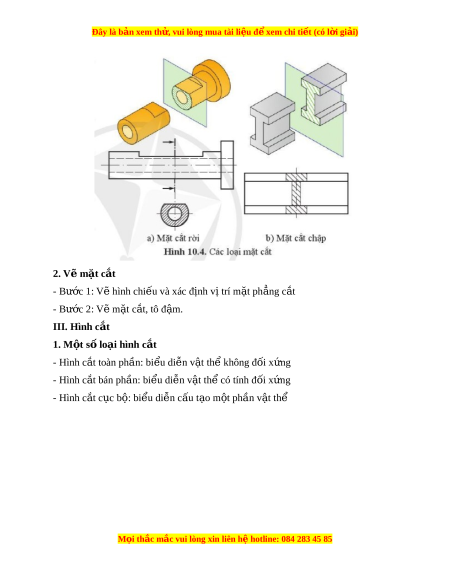 Đây là bản xem thử, vui lòng mua tài liệu để xem chi tiết (có lời giải)

a) Mặt cắt rời

b) Mặt cắt chập

Hình 10.4. Các loại mặt cắt

2. Vẽ mặt cắt

- Bước 1: Vẽ hình chiếu và xác định vị trí mặt phẳng cắt

- Bước 2: Vẽ mặt cắt, tô đậm.

III. Hình cắt

1. Một số loại hình cắt

- Hình cắt toàn phần: biểu diễn vật thể không đối xứng

- Hình cắt bán phần: biểu diễn vật thể có tính đối xứng

- Hình cắt cục bộ: biểu diễn cấu tạo một phần vật thể

Mọi thắc mắc vui lòng xin liên hệ hotline: 084 283 45 85