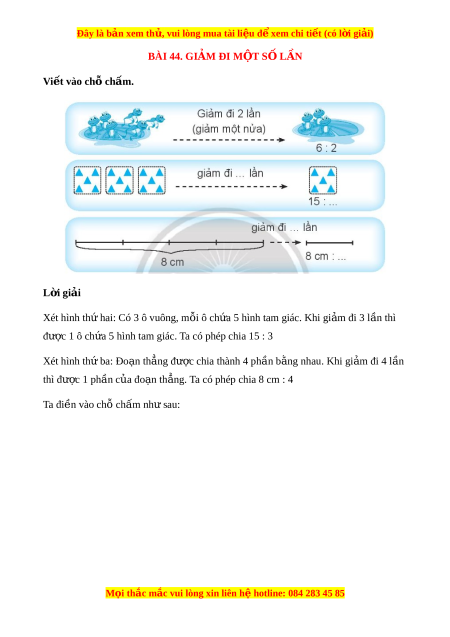 Đây là bản xem thử, vui lòng mua tài liệu để xem chi tiết (có lời giải)

BÀI 44. GIẢM ĐI MỘT SỐ LẦN

Viết vào chỗ chấm.

Giảm đi 2 lần
(giảm một nửa)

6 : 2

giảm đi ... lần

15 : ...

giảm đi ... lần

8 cm

8 cm : ...

Lời giải

Xét hình thứ hai: Có 3 ô vuông, mỗi ô chứa 5 hình tam giác. Khi giảm đi 3 lần thì được 1 ô chứa 5 hình tam giác. Ta có phép chia 15 : 3

Xét hình thứ ba: Đoạn thẳng được chia thành 4 phần bằng nhau. Khi giảm đi 4 lần thì được 1 phần của đoạn thẳng. Ta có phép chia 8 cm : 4

Ta điền vào chỗ chấm như sau:

Mọi thắc mắc vui lòng xin liên hệ hotline: 084 283 45 85