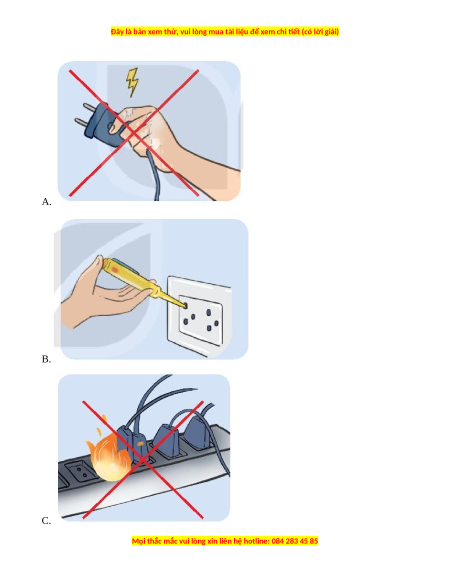 Đây là bản xem thử, vui lòng mua tài liệu để xem chi tiết (có lời giải)

A.

B.

C.

Mọi thắc mắc vui lòng xin liên hệ hotline: 084 283 45 85