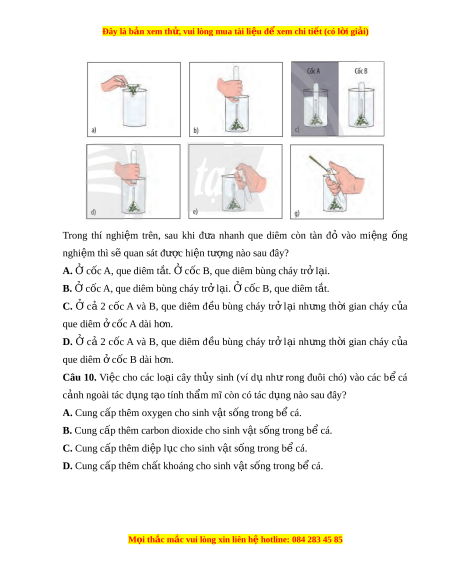 Đây là bản xem thử, vui lòng mua tài liệu để xem chi tiết (có lời giải)

a) b) Cốc A Cốc B c) d) e) g)

Trong thí nghiệm trên, sau khi đưa nhanh que diêm còn tàn đỏ vào miệng ống nghiệm thì sẽ quan sát được hiện tượng nào sau đây?

**A.** Ở cốc A, que diêm tắt. Ở cốc B, que diêm bùng cháy trở lại.

**B.** Ở cốc A, que diêm bùng cháy trở lại. Ở cốc B, que diêm tắt.

**C.** Ở cả 2 cốc A và B, que diêm đều bùng cháy trở lại nhưng thời gian cháy của que diêm ở cốc A dài hơn.

**D.** Ở cả 2 cốc A và B, que diêm đều bùng cháy trở lại nhưng thời gian cháy của que diêm ở cốc B dài hơn.

**Câu 10.** Việc cho các loại cây thủy sinh (ví dụ như rong đuôi chó) vào các bể cá cảnh ngoài tác dụng tạo tính thẩm mĩ còn có tác dụng nào sau đây?

**A.** Cung cấp thêm oxygen cho sinh vật sống trong bể cá.

**B.** Cung cấp thêm carbon dioxide cho sinh vật sống trong bể cá.

**C.** Cung cấp thêm diệp lục cho sinh vật sống trong bể cá.

**D.** Cung cấp thêm chất khoáng cho sinh vật sống trong bể cá.

Mọi thắc mắc vui lòng xin liên hệ hotline: 084 283 45 85