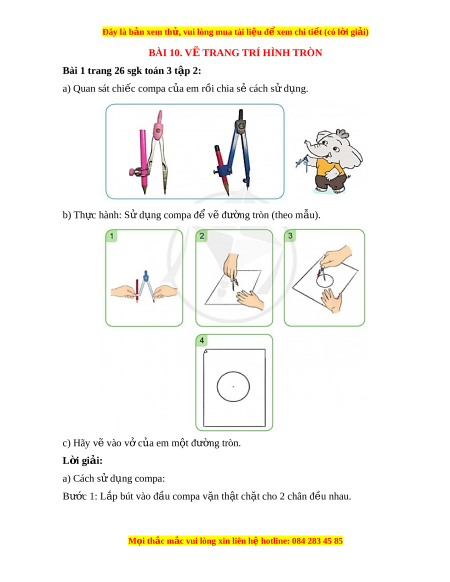 Đây là bản xem thử, vui lòng mua tài liệu để xem chi tiết (có lời giải)

BÀI 10. VẼ TRANG TRÍ HÌNH TRÒN

Bài 1 trang 26 sgk toán 3 tập 2:

a) Quan sát chiếc compa của em rồi chia sẻ cách sử dụng.

b) Thực hành: Sử dụng compa để vẽ đường tròn (theo mẫu).

1

2

3

4

c) Hãy vẽ vào vở của em một đường tròn.

Lời giải:

a) Cách sử dụng compa:

Bước 1: Lắp bút vào đầu compa vặn thật chặt cho 2 chân đều nhau.

Mọi thắc mắc vui lòng xin liên hệ hotline: 084 283 45 85