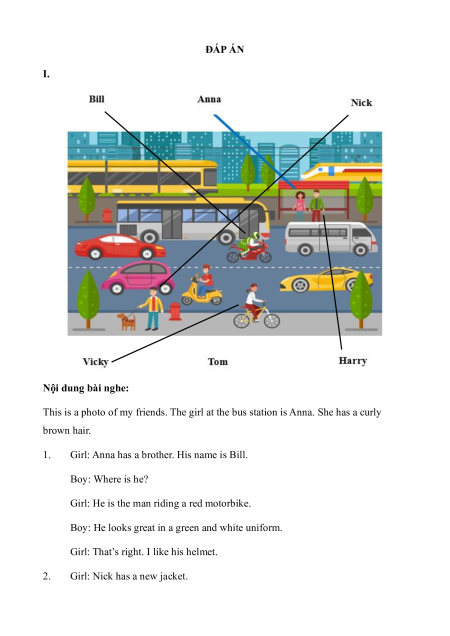 ĐÁP ÁN

I.

Bill

Anna

Nick

Vicky

Tom

Harry

Nội dung bài nghe:

This is a photo of my friends. The girl at the bus station is Anna. She has a curly brown hair.

1. Girl: Anna has a brother. His name is Bill.

Boy: Where is he?

Girl: He is the man riding a red motorbike.

Boy: He looks great in a green and white uniform.

Girl: That's right. I like his helmet.

2. Girl: Nick has a new jacket.