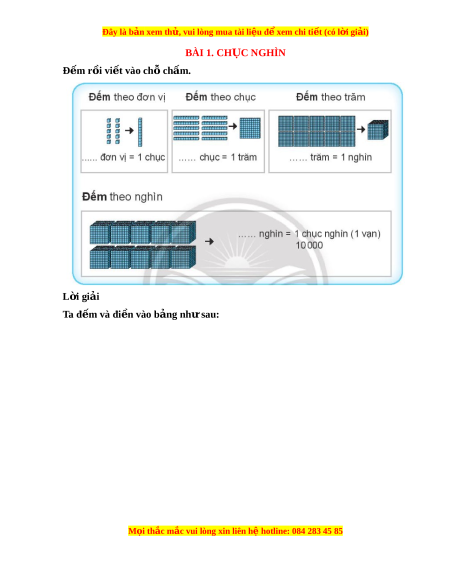 Đây là bản xem thử, vui lòng mua tài liệu để xem chi tiết (có lời giải)

BÀI 1. CHỤC NGHÌN

Đếm rồi viết vào chỗ chấm.

Đếm theo đơn vị

...... đơn vị = 1 chục

Đếm theo chục

...... chục = 1 trăm

Đếm theo trăm

...... trăm = 1 nghìn

Đếm theo nghìn

...... nghìn = 1 chục nghìn (1 vạn)
10 000

Lời giải

Ta đếm và điền vào bảng như sau:

Mọi thắc mắc vui lòng xin liên hệ hotline: 084 283 45 85