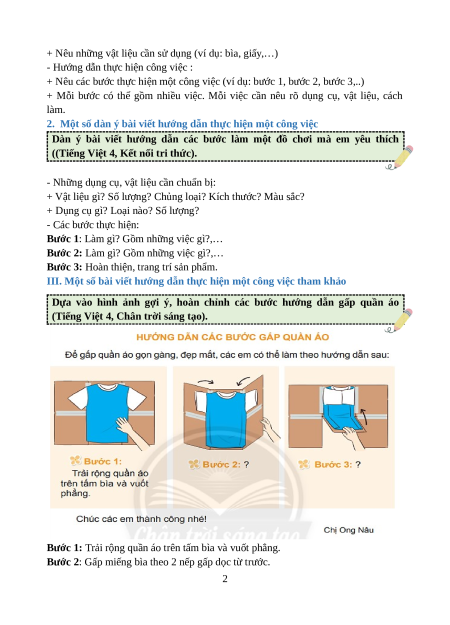 + Nêu những vật liệu cần sử dụng (ví dụ: bìa, giấy,…)
- Hướng dẫn thực hiện công việc :
+ Nêu các bước thực hiện một công việc (ví dụ: bước 1, bước 2, bước 3,..)
+ Mỗi bước có thể gồm nhiều việc. Mỗi việc cần nêu rõ dụng cụ, vật liệu, cách làm.

2. Một số dàn ý bài viết hướng dẫn thực hiện một công việc

Dàn ý bài viết hướng dẫn các bước làm một đồ chơi mà em yêu thích ((Tiếng Việt 4, Kết nối tri thức).

- Những dụng cụ, vật liệu cần chuẩn bị:
+ Vật liệu gì? Số lượng? Chủng loại? Kích thước? Màu sắc?
+ Dụng cụ gì? Loại nào? Số lượng?
- Các bước thực hiện:
Bước 1: Làm gì? Gồm những việc gì?,…
Bước 2: Làm gì? Gồm những việc gì?,…
Bước 3: Hoàn thiện, trang trí sản phẩm.

III. Một số bài viết hướng dẫn thực hiện một công việc tham khảo

Dựa vào hình ảnh gợi ý, hoàn chỉnh các bước hướng dẫn gấp quần áo (Tiếng Việt 4, Chân trời sáng tạo).

HƯỚNG DẪN CÁC BƯỚC GẤP QUẦN ÁO

Để gấp quần áo gọn gàng, đẹp mắt, các em có thể làm theo hướng dẫn sau:

Bước 1: Trải rộng quần áo trên tấm bìa và vuốt phẳng.

Bước 2: ?

Bước 3: ?

Chúc các em thành công nhé!

Chị Ong Nâu

Chân trời sáng tạo

Bước 1: Trải rộng quần áo trên tấm bìa và vuốt phẳng.
Bước 2: Gấp miếng bìa theo 2 nếp gấp dọc từ trước.

2