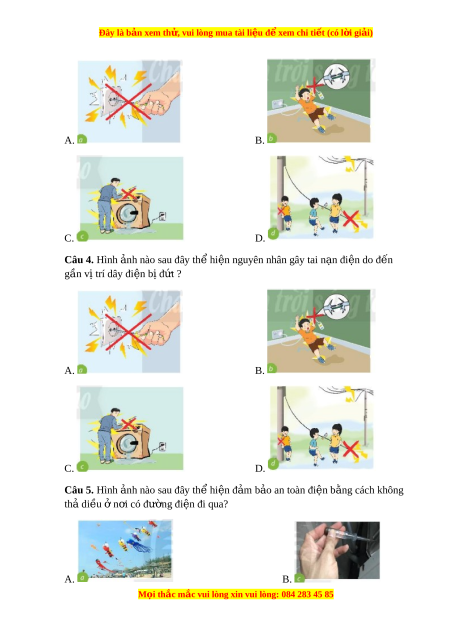 Đây là bản xem thử, vui lòng mua tài liệu để xem chi tiết (có lời giải)

A. a

B. b

C. c

D. d

**Câu 4.** Hình ảnh nào sau đây thể hiện nguyên nhân gây tai nạn điện do đến gần vị trí dây điện bị đứt ?

A. a

B. b

C. c

D. d

**Câu 5.** Hình ảnh nào sau đây thể hiện đảm bảo an toàn điện bằng cách không thả diều ở nơi có đường điện đi qua?

A. a

B. c

Mọi thắc mắc vui lòng xin vui lòng: 084 283 45 85