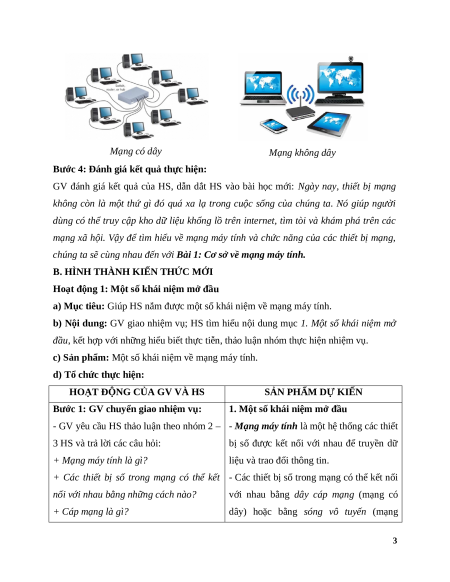 Mạng có dây

Mạng không dây

Bước 4: Đánh giá kết quả thực hiện:

GV đánh giá kết quả của HS, dẫn dắt HS vào bài học mới: Ngày nay, thiết bị mạng không còn là một thứ gì đó quá xa lạ trong cuộc sống của chúng ta. Nó giúp người dùng có thể truy cập kho dữ liệu khổng lồ trên internet, tìm tòi và khám phá trên các mạng xã hội. Vậy để tìm hiểu về mạng máy tính và chức năng của các thiết bị mạng, chúng ta sẽ cùng nhau đến với Bài 1: Cơ sở về mạng máy tính.

B. HÌNH THÀNH KIẾN THỨC MỚI

Hoạt động 1: Một số khái niệm mở đầu

a) Mục tiêu: Giúp HS nắm được một số khái niệm về mạng máy tính.

b) Nội dung: GV giao nhiệm vụ; HS tìm hiểu nội dung mục 1. Một số khái niệm mở đầu, kết hợp với những hiểu biết thực tiễn, thảo luận nhóm thực hiện nhiệm vụ.

c) Sản phẩm: Một số khái niệm về mạng máy tính.

d) Tổ chức thực hiện:

| HOẠT ĐỘNG CỦA GV VÀ HS | SẢN PHẨM DỰ KIẾN |
|---|---|
| Bước 1: GV chuyển giao nhiệm vụ:<br>- GV yêu cầu HS thảo luận theo nhóm 2 – 3 HS và trả lời các câu hỏi:<br>+ Mạng máy tính là gì?<br>+ Các thiết bị số trong mạng có thể kết nối với nhau bằng những cách nào?<br>+ Cáp mạng là gì? | 1. Một số khái niệm mở đầu<br>- Mạng máy tính là một hệ thống các thiết bị số được kết nối với nhau để truyền dữ liệu và trao đổi thông tin.<br>- Các thiết bị số trong mạng có thể kết nối với nhau bằng dây cáp mạng (mạng có dây) hoặc bằng sóng vô tuyến (mạng |

3