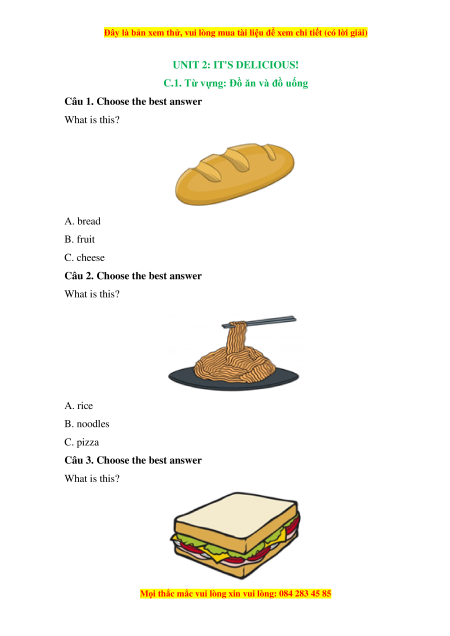 Đây là bản xem thử, vui lòng mua tài liệu để xem chi tiết (có lời giải)

UNIT 2: IT'S DELICIOUS!

C.1. Từ vựng: Đồ ăn và đồ uống

Câu 1. Choose the best answer

What is this?

A. bread

B. fruit

C. cheese

Câu 2. Choose the best answer

What is this?

A. rice

B. noodles

C. pizza

Câu 3. Choose the best answer

What is this?

Mọi thắc mắc vui lòng xin vui lòng: 084 283 45 85